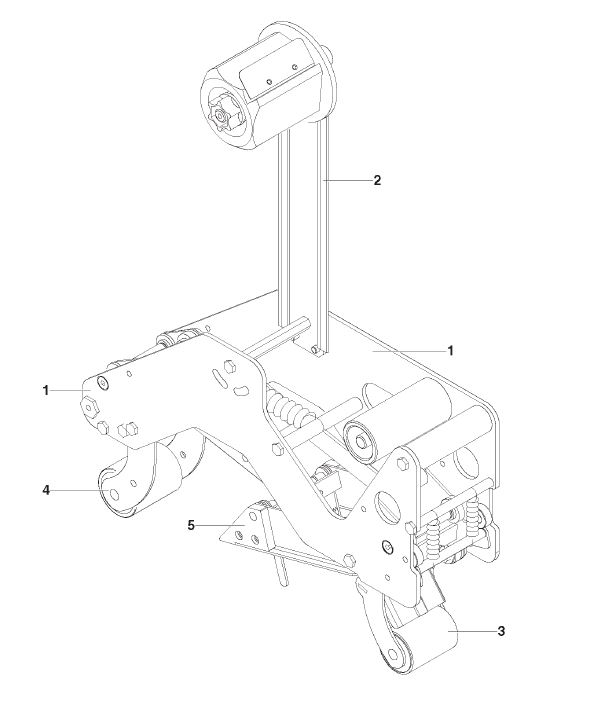 2
1
1
4
5
3